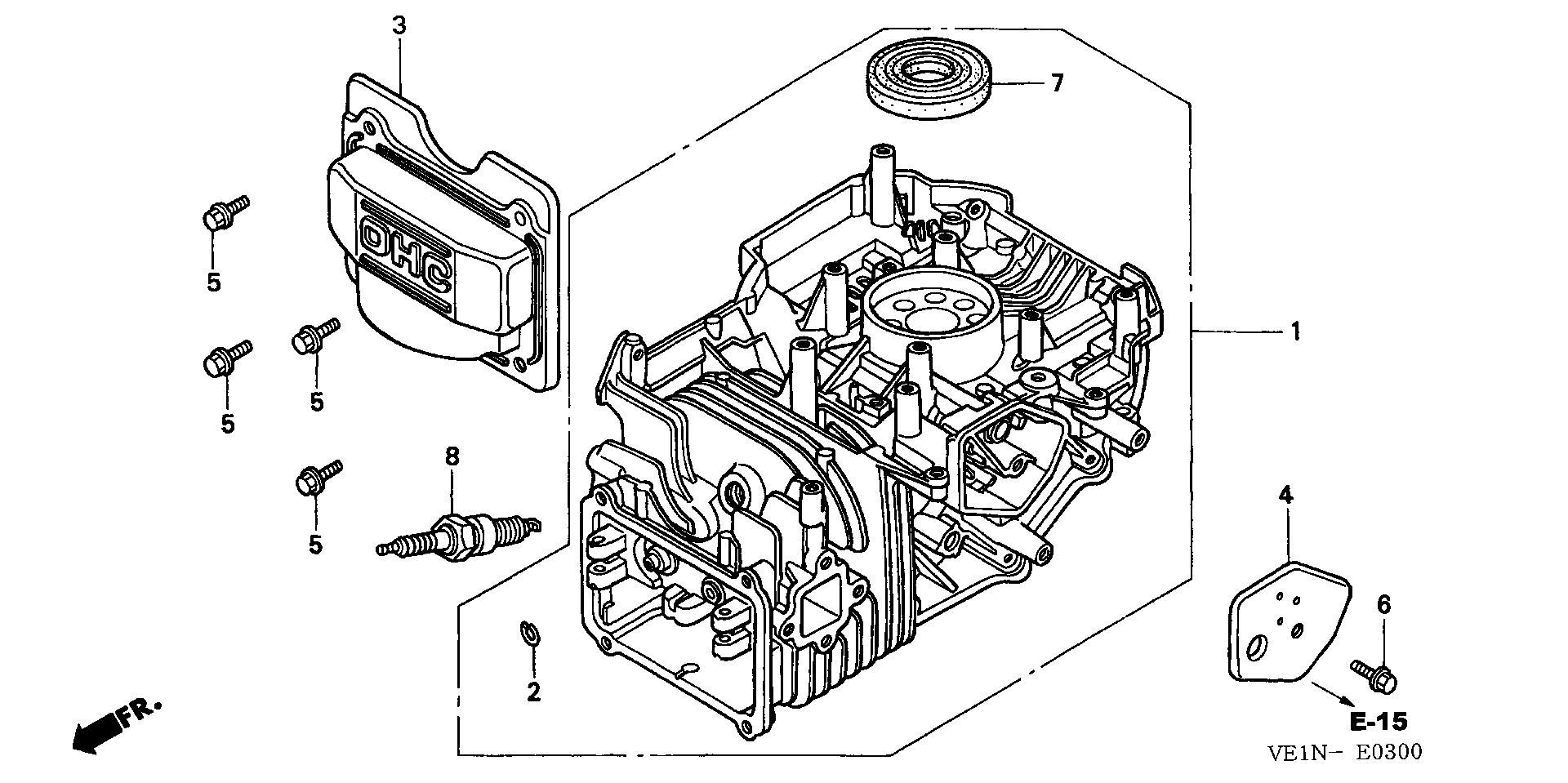 3
7
OHC
5
5
5
1
8
5
4
6
2
FR.
E-15
VE1N- E0300